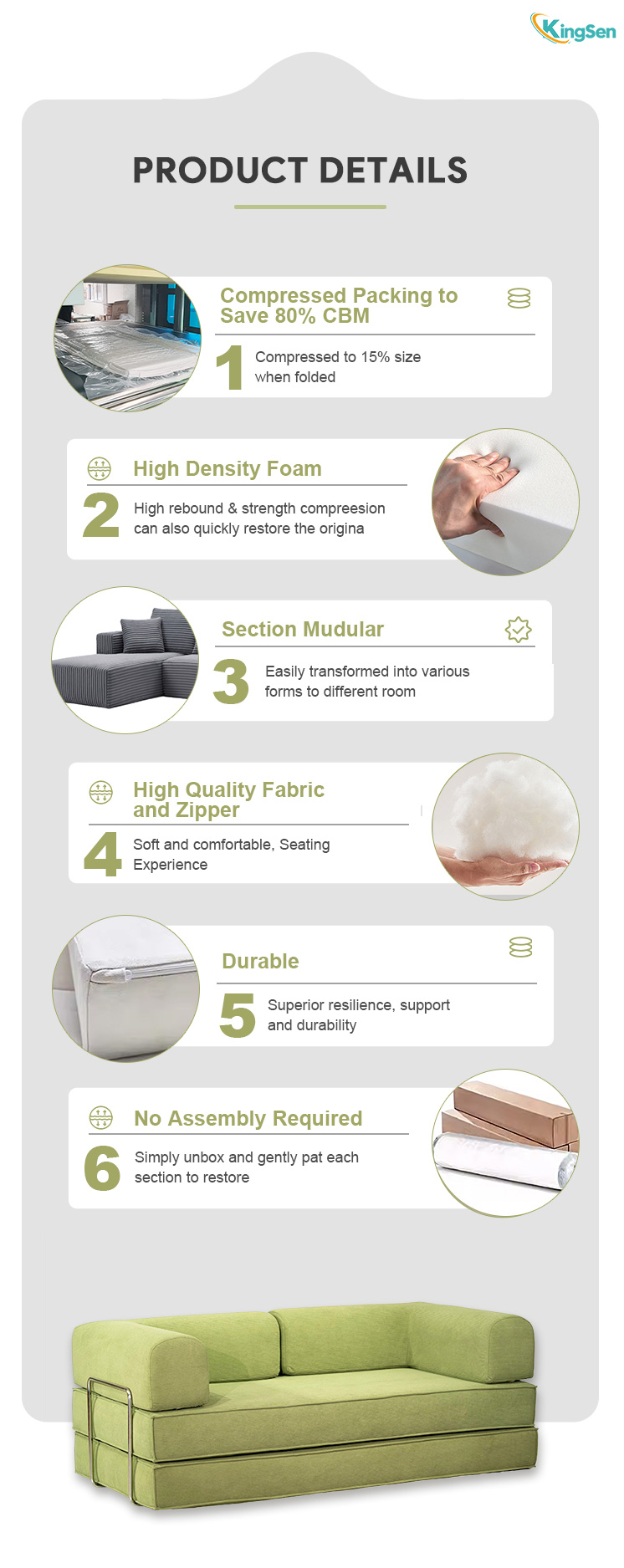 KingSen

PRODUCT DETAILS

Compressed Packing to Save 80% CBM

1

Compressed to 15% size when folded

High Density Foam

2

High rebound & strength compreesion can also quickly restore the origina

Section Mudular

3

Easily transformed into various forms to different room

High Quality Fabric and Zipper

4

Soft and comfortable, Seating Experience

Durable

5

Superior resilience, support and durability

No Assembly Required

6

Simply unbox and gently pat each section to restore