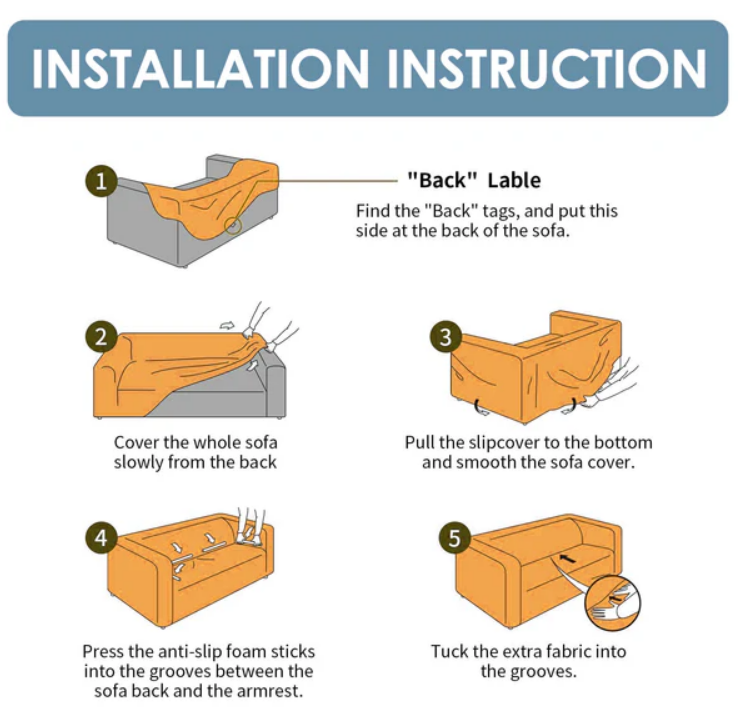 INSTALLATION INSTRUCTION

1

"Back" Lable

Find the "Back" tags, and put this side at the back of the sofa.

2

Cover the whole sofa slowly from the back

3

Pull the slipcover to the bottom and smooth the sofa cover.

4

Press the anti-slip foam sticks into the grooves between the sofa back and the armrest.

5

Tuck the extra fabric into the grooves.