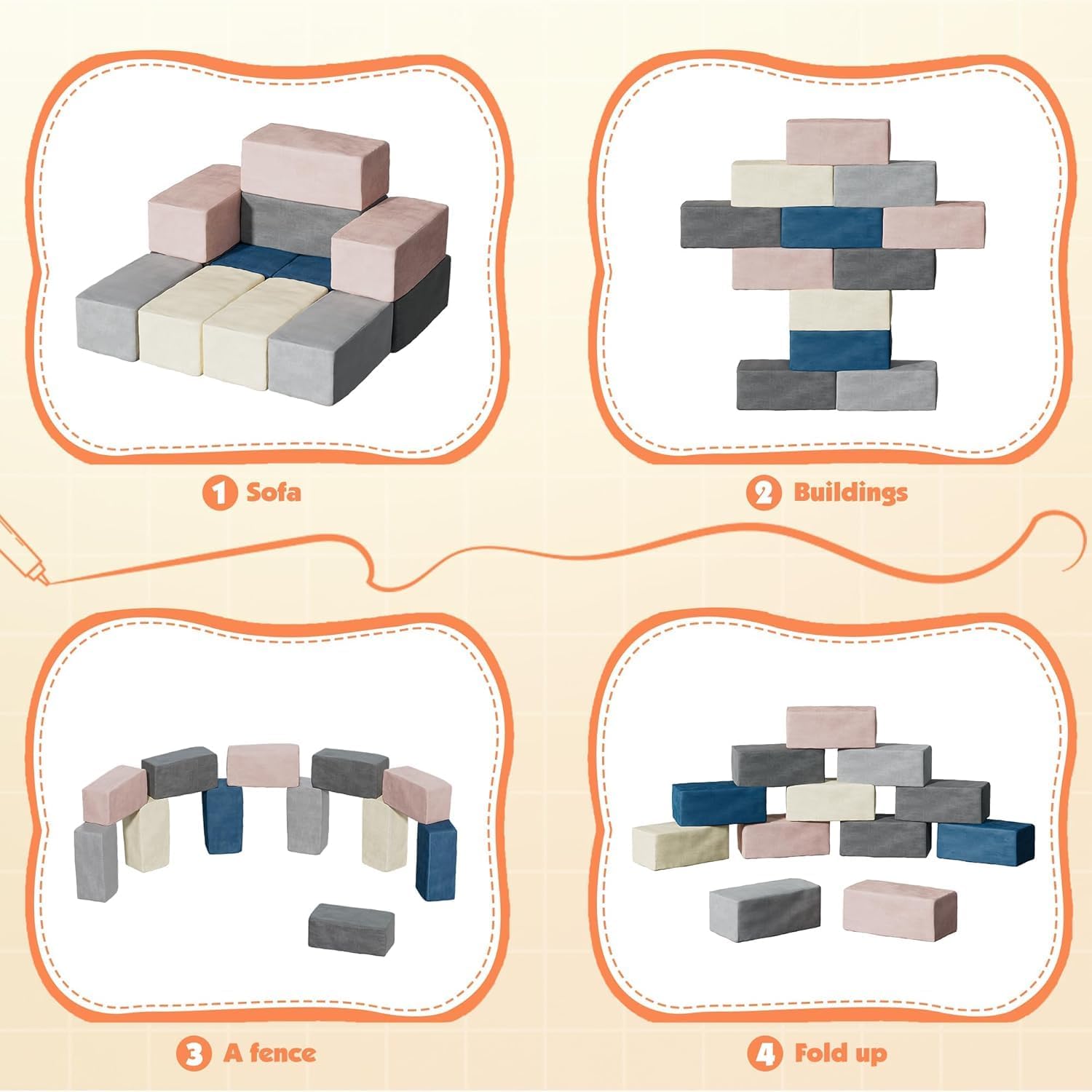 1 Sofa

2 Buildings

3 A fence

4 Fold up