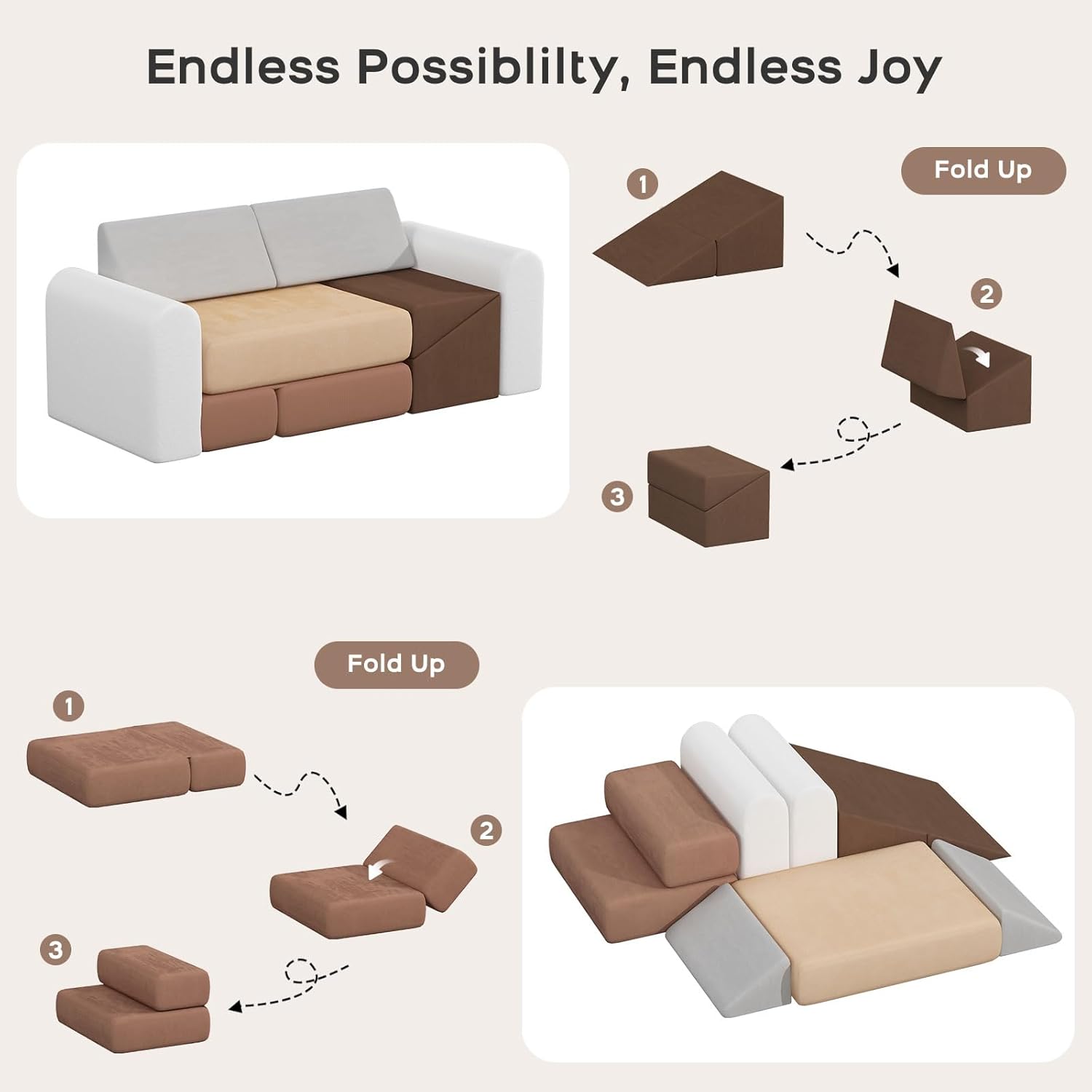 Endless Possiblilty, Endless Joy

Fold Up

1

2

3

Fold Up

1

2

3