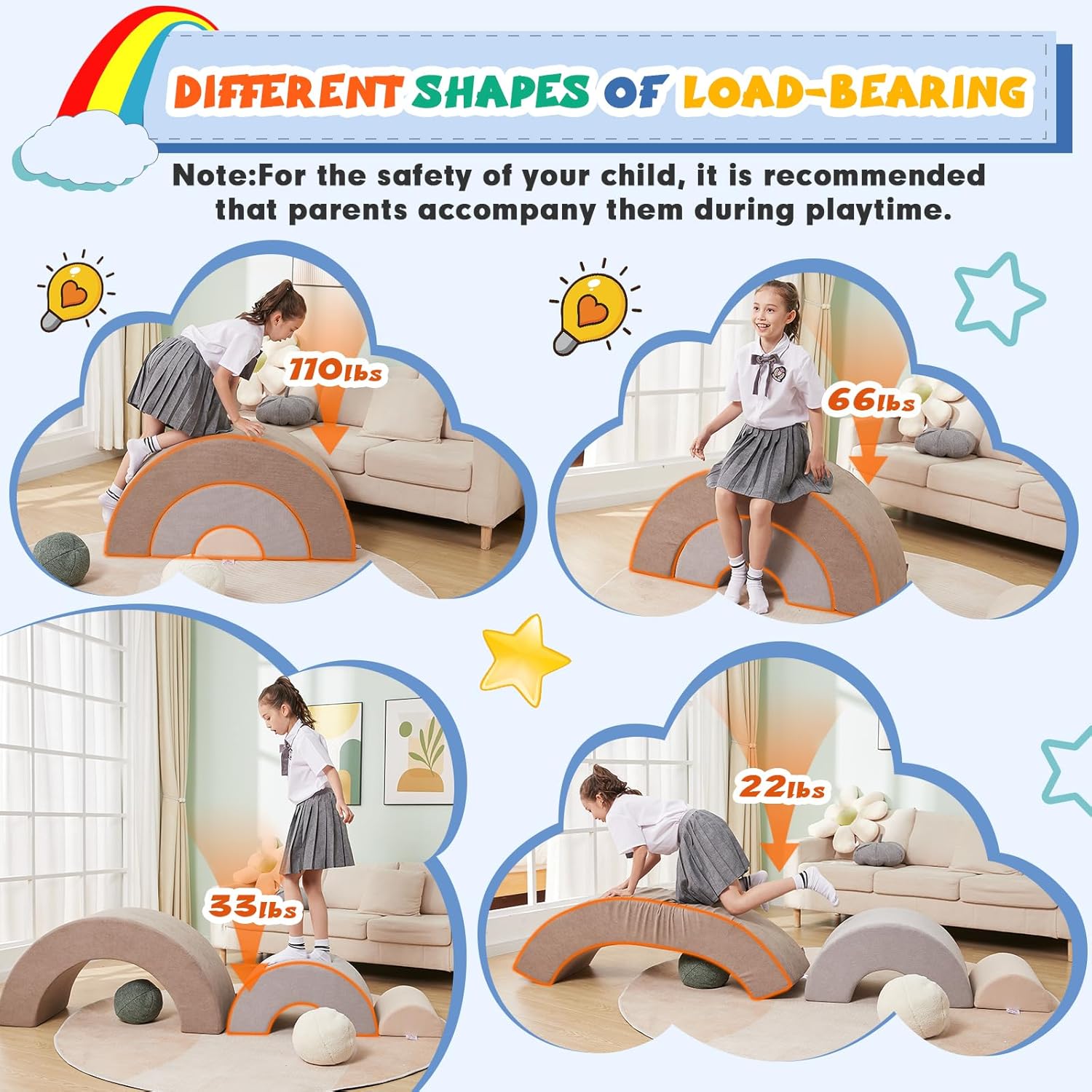 DIFFERENT SHAPES OF LOAD-BEARING

Note:For the safety of your child, it is recommended that parents accompany them during playtime.

110lbs

66lbs

33lbs

22lbs