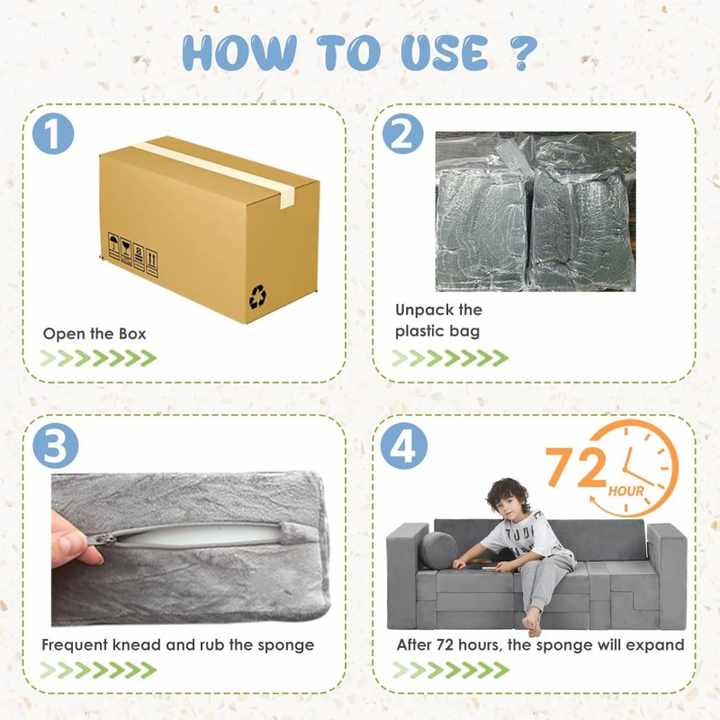 HOW TO USE ?

1

Open the Box

2

Unpack the plastic bag

3

Frequent knead and rub the sponge

4

72 HOUR

After 72 hours, the sponge will expand